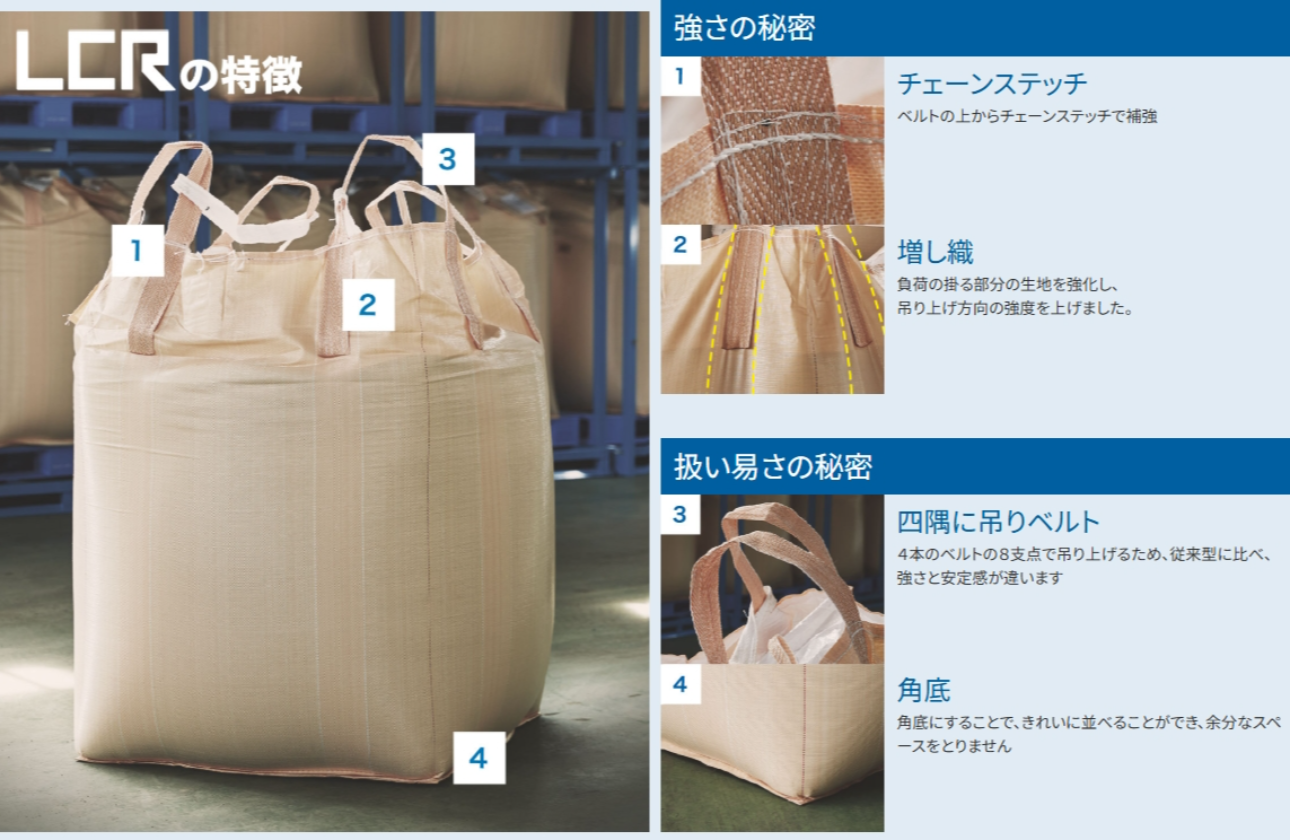 LCRの特徴

1

2

3

4

強さの秘密

1

チェーンステッチ

ベルトの上からチェーンステッチで補強

2

増し織

負荷の掛る部分の生地を強化し、吊り上げ方向の強度を上げました。

扱い易さの秘密

3

四隅に吊りベルト

4本のベルトの8支点で吊り上げるため、従来型に比べ、強さと安定感が違います

4

角底

角底にすることで、きれいに並べることができ、余分なスペースをとりません