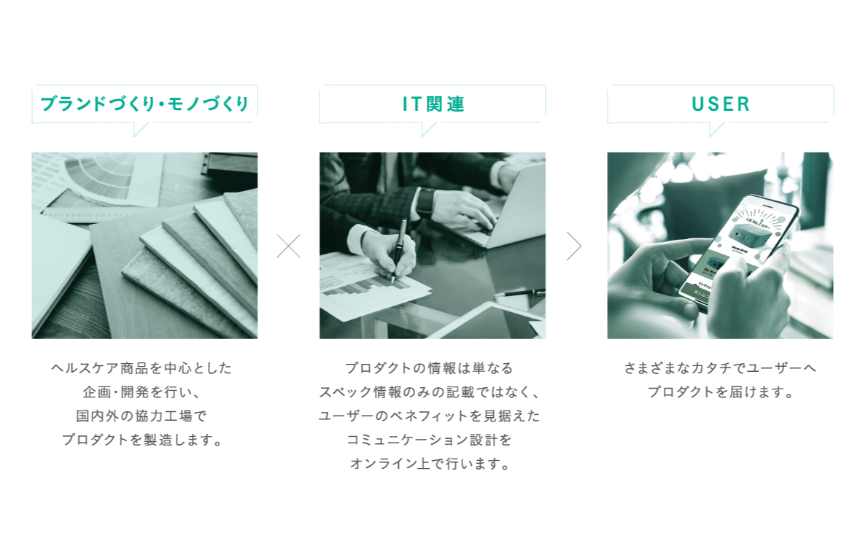 ブランドづくり・モノづくり

ヘルスケア商品を中心とした
企画・開発を行い、
国内外の協力工場で
プロダクトを製造します。

IT関連

プロダクトの情報は単なる
スペック情報のみの記載ではなく、
ユーザーのベネフィットを見据えた
コミュニケーション設計を
オンライン上で行います。

USER

さまざまなカタチでユーザーへ
プロダクトを届けます。